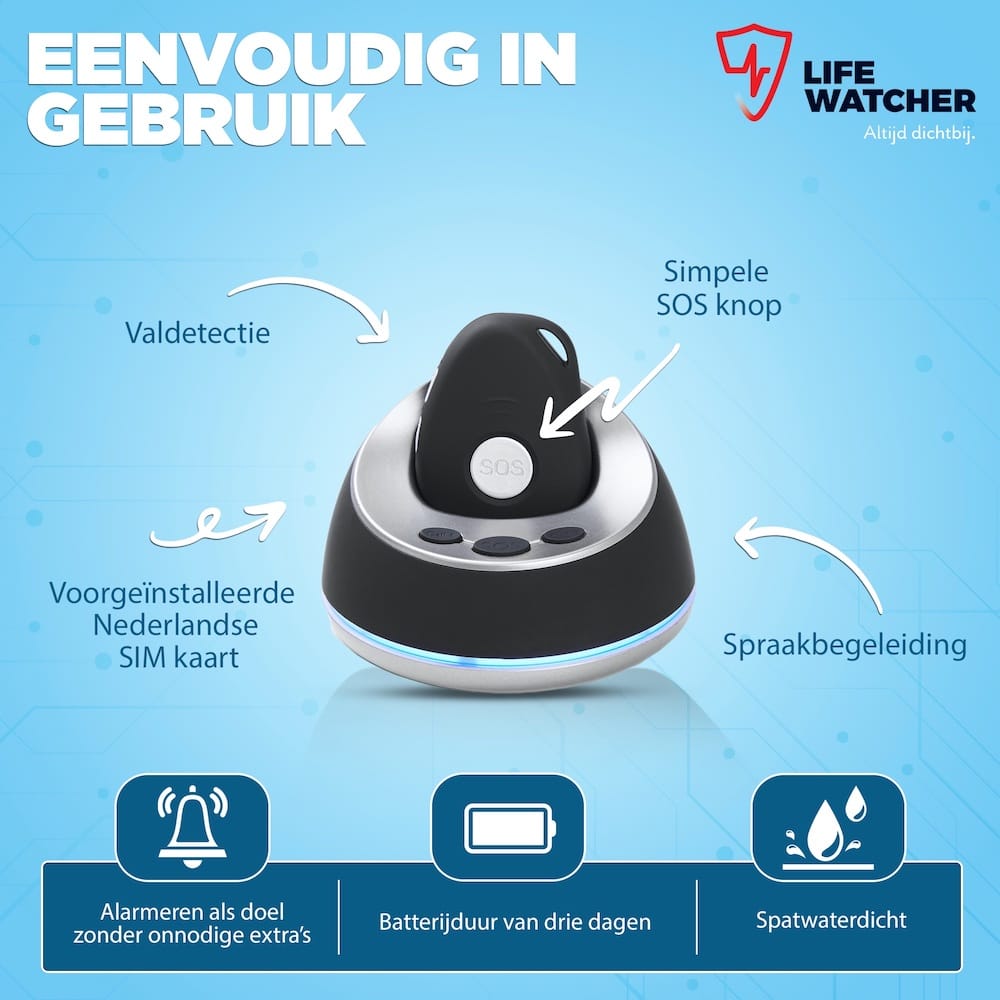 EENVOUDIG IN GEBRUIK

LIFE WATCHER
Altijd dichtbij.

Valdetectie

Simpele SOS knop

SOS

Voorgeïnstalleerde Nederlandse SIM kaart

Spraakbegeleiding

Alarmeren als doel zonder onnodige extra's

Batterijduur van drie dagen

Spatwaterdicht