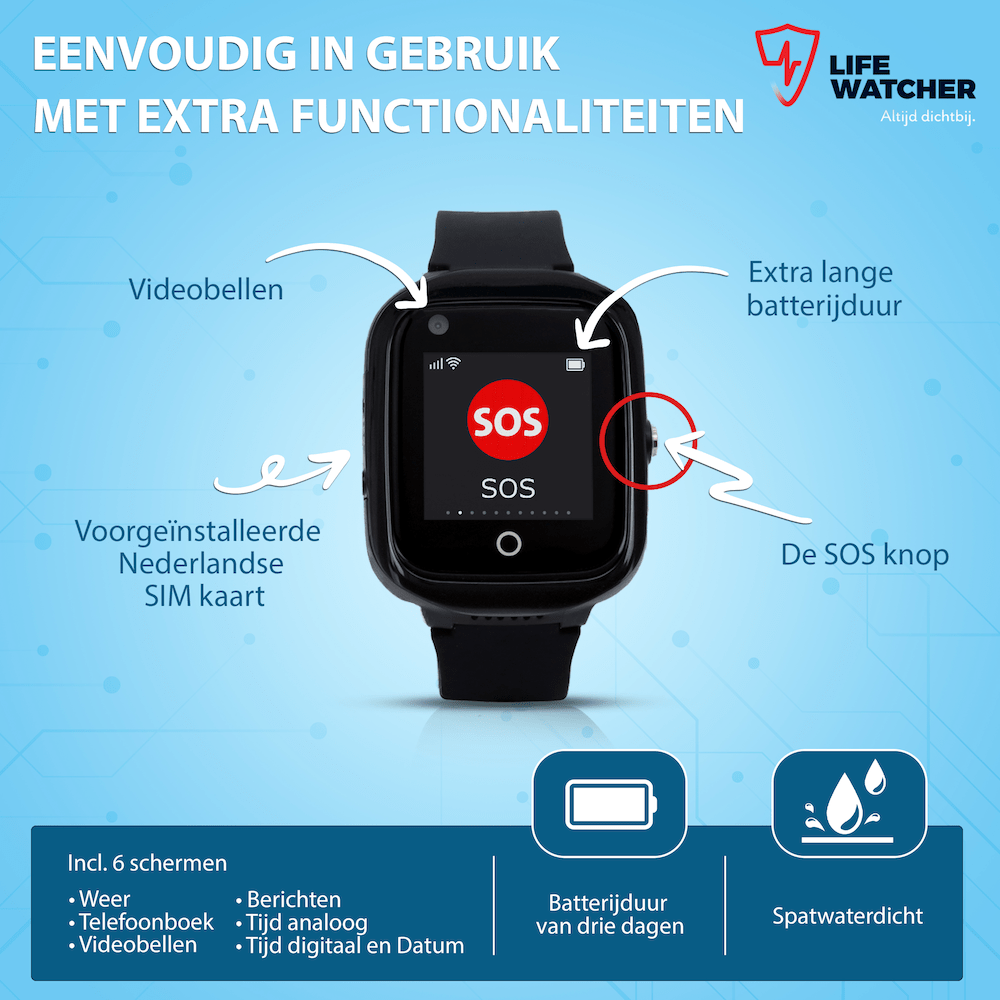 EENVOUDIG IN GEBRUIK
MET EXTRA FUNCTIONALITEITEN

LIFE WATCHER
Altijd dichtbij.

Videobellen

Extra lange batterijduur

SOS

SOS

Voorgeïnstalleerde Nederlandse SIM kaart

De SOS knop

Incl. 6 schermen

• Weer
• Telefoonboek
• Videobellen

• Berichten
• Tijd analoog
• Tijd digitaal en Datum

Batterijduur van drie dagen

Spatwaterdicht